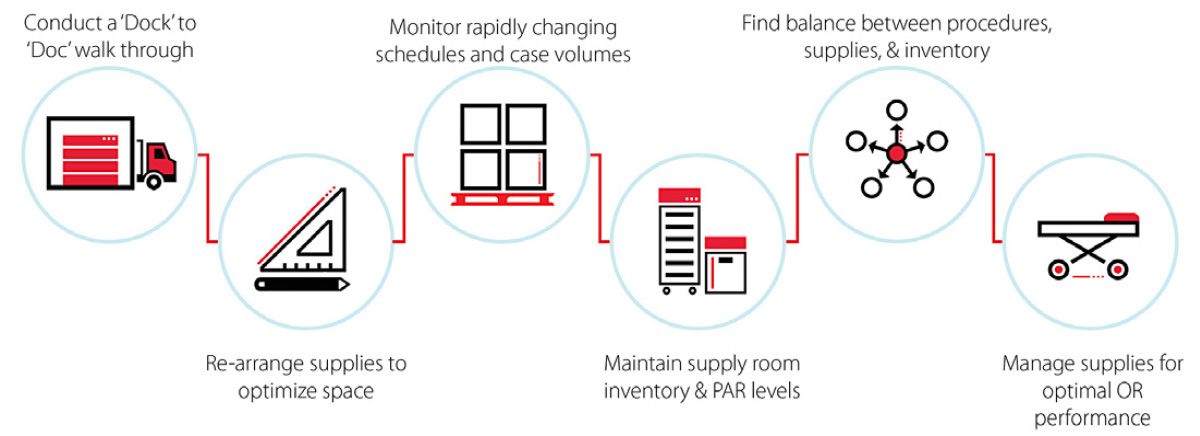 Conduct a 'Dock' to 'Doc' walk through

Re-arrange supplies to optimize space

Monitor rapidly changing schedules and case volumes

Maintain supply room inventory & PAR levels

Find balance between procedures, supplies, & inventory

Manage supplies for optimal OR performance